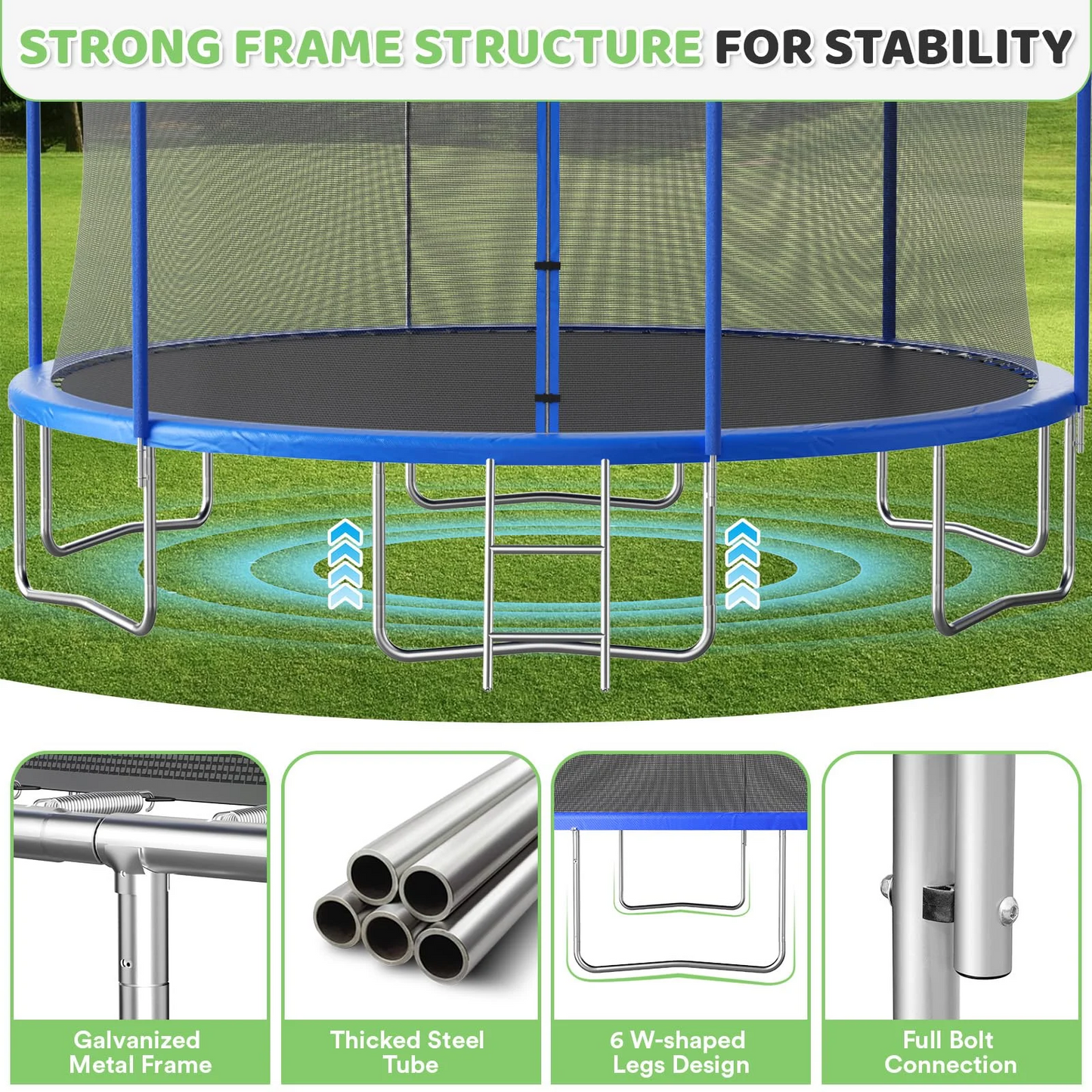 STRONG FRAME STRUCTURE FOR STABILITY

Galvanized Metal Frame

Thicked Steel Tube

6 W-shaped Legs Design

Full Bolt Connection