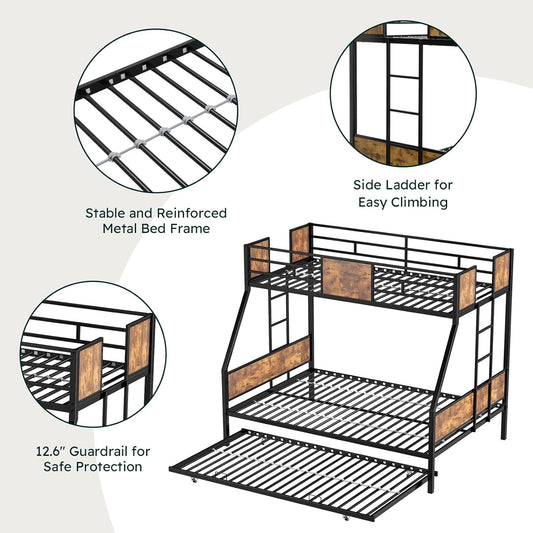 Stable and Reinforced Metal Bed Frame

Side Ladder for Easy Climbing

12.6" Guardrail for Safe Protection