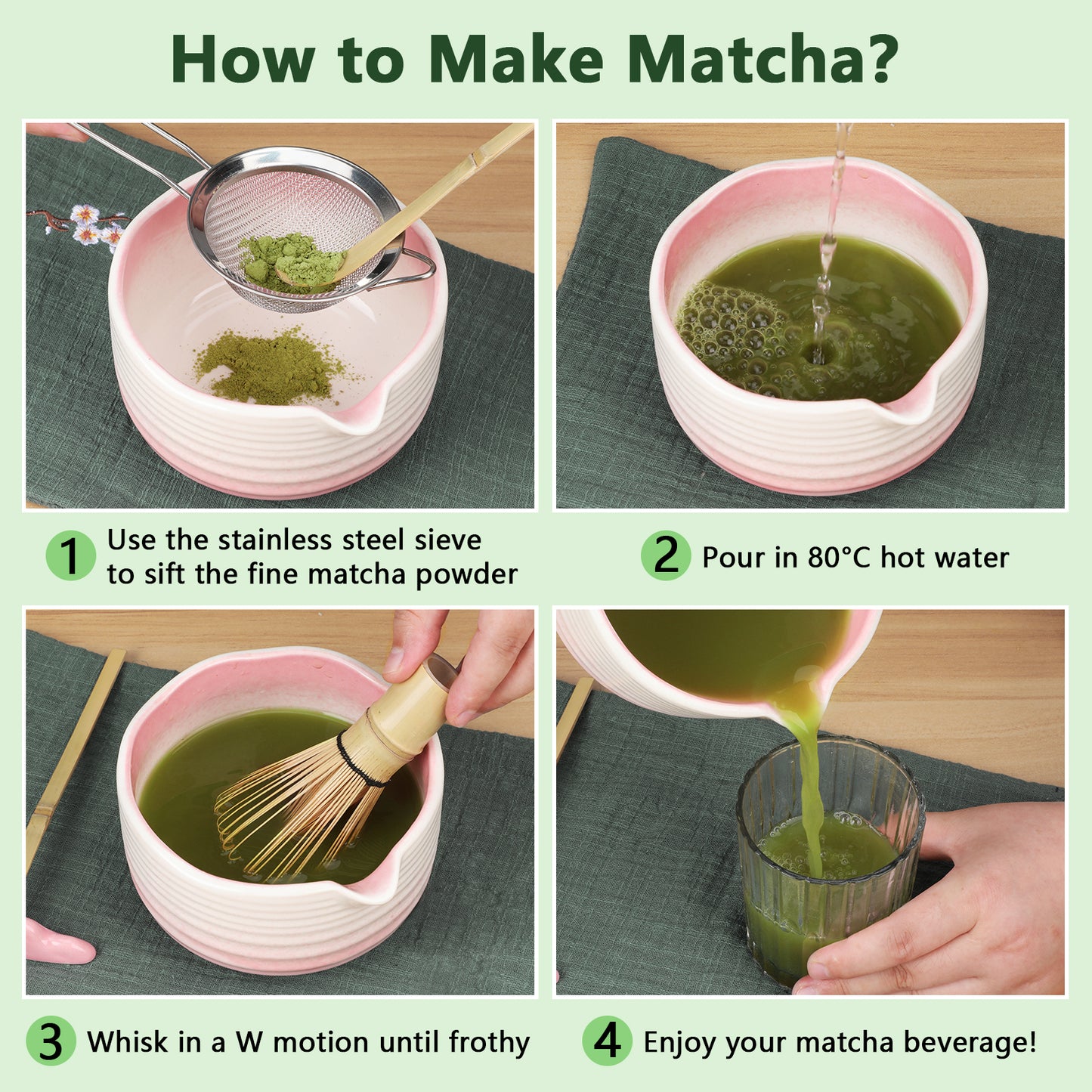 How to Make Matcha?

1 Use the stainless steel sieve to sift the fine matcha powder

2 Pour in 80°C hot water

3 Whisk in a W motion until frothy

4 Enjoy your matcha beverage!