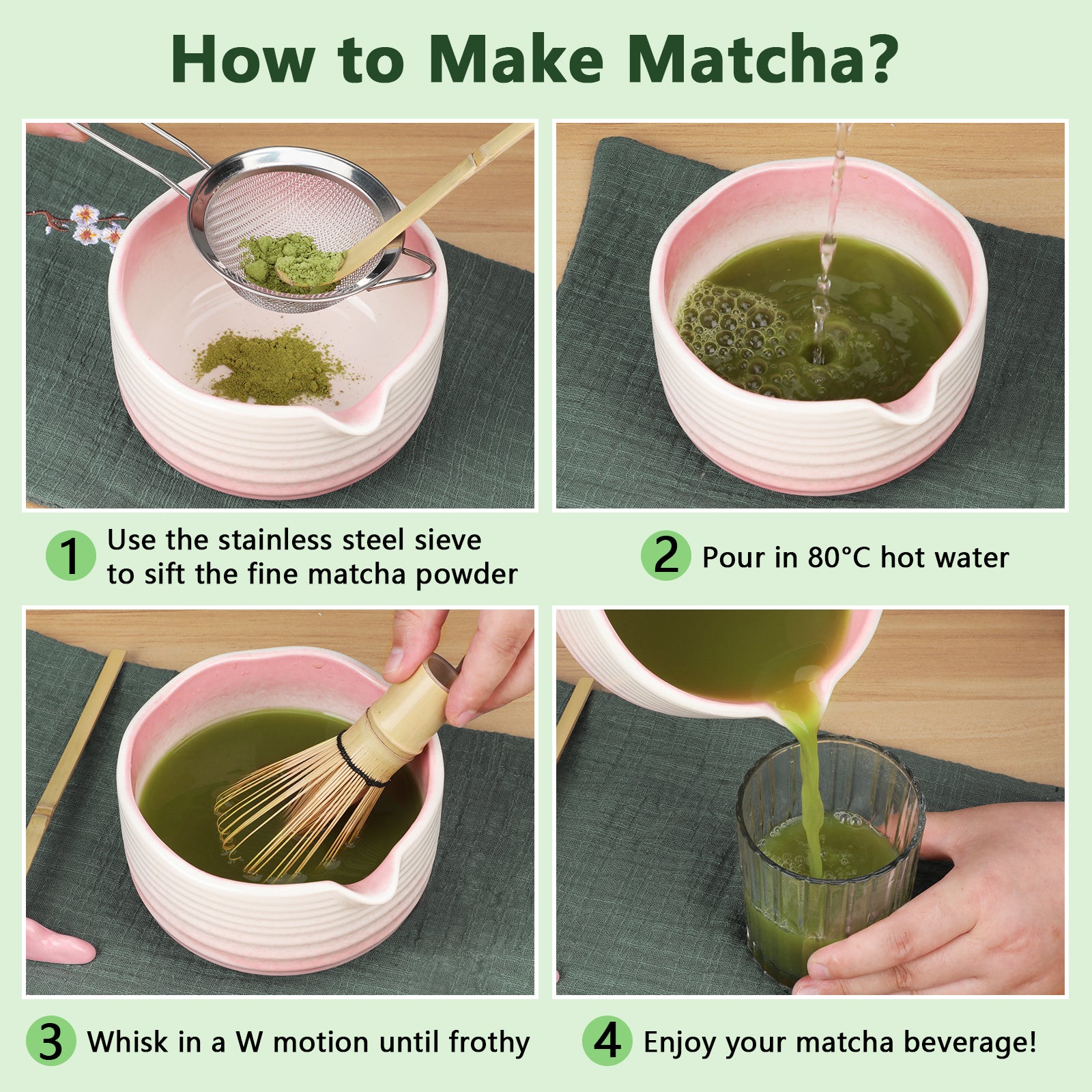 How to Make Matcha?

1 Use the stainless steel sieve to sift the fine matcha powder

2 Pour in 80°C hot water

3 Whisk in a W motion until frothy

4 Enjoy your matcha beverage!