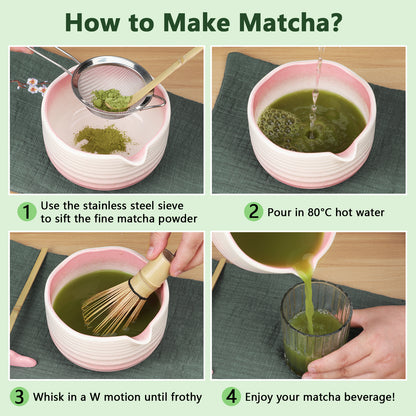 How to Make Matcha?

1 Use the stainless steel sieve to sift the fine matcha powder

2 Pour in 80°C hot water

3 Whisk in a W motion until frothy

4 Enjoy your matcha beverage!